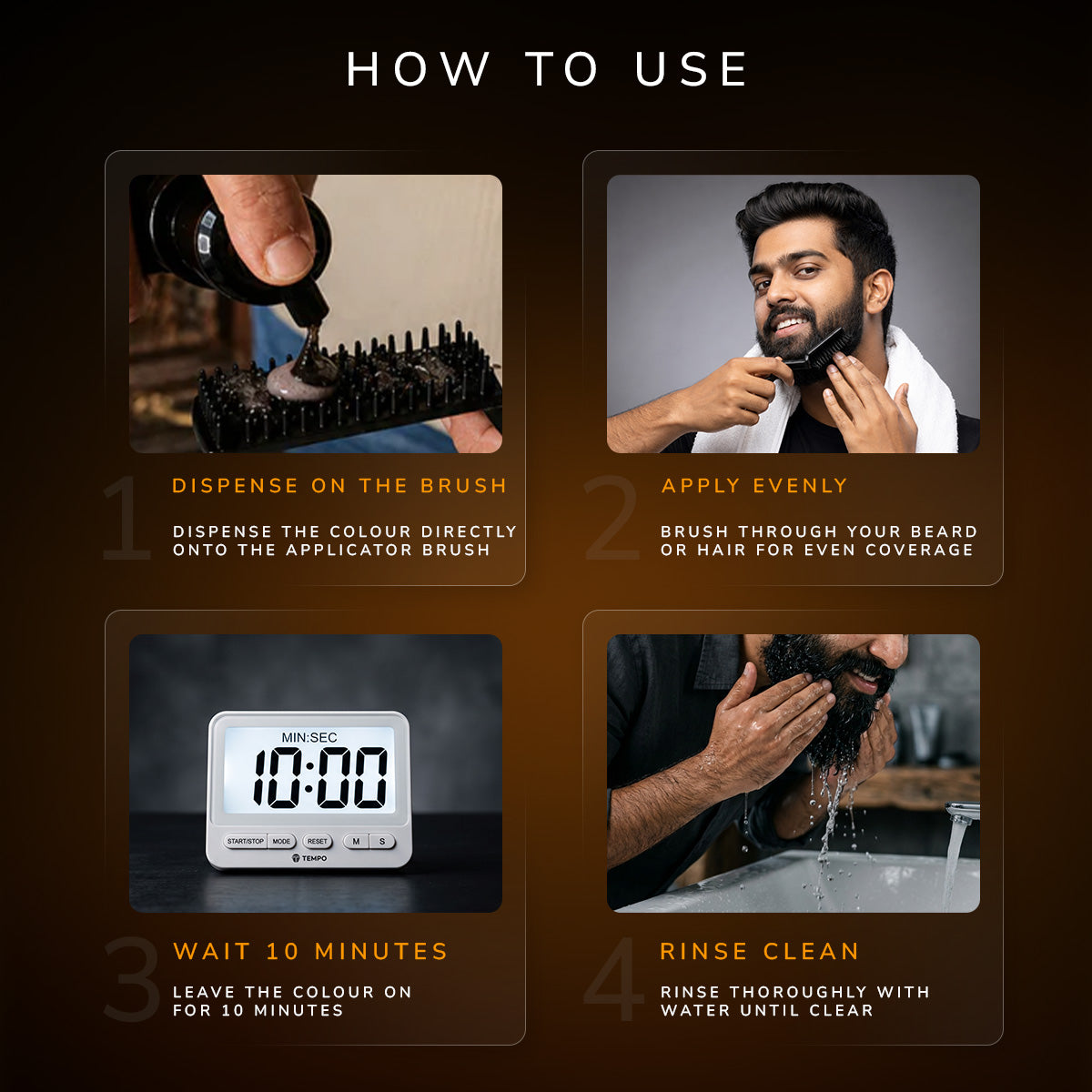 HOW TO USE

1

DISPENSE ON THE BRUSH

DISPENSE THE COLOUR DIRECTLY ONTO THE APPLICATOR BRUSH

2

APPLY EVENLY

BRUSH THROUGH YOUR BEARD OR HAIR FOR EVEN COVERAGE

MIN:SEC
10:00
START/STOP MODE RESET M S
TEMPO

3

WAIT 10 MINUTES

LEAVE THE COLOUR ON FOR 10 MINUTES

4

RINSE CLEAN

RINSE THOROUGHLY WITH WATER UNTIL CLEAR