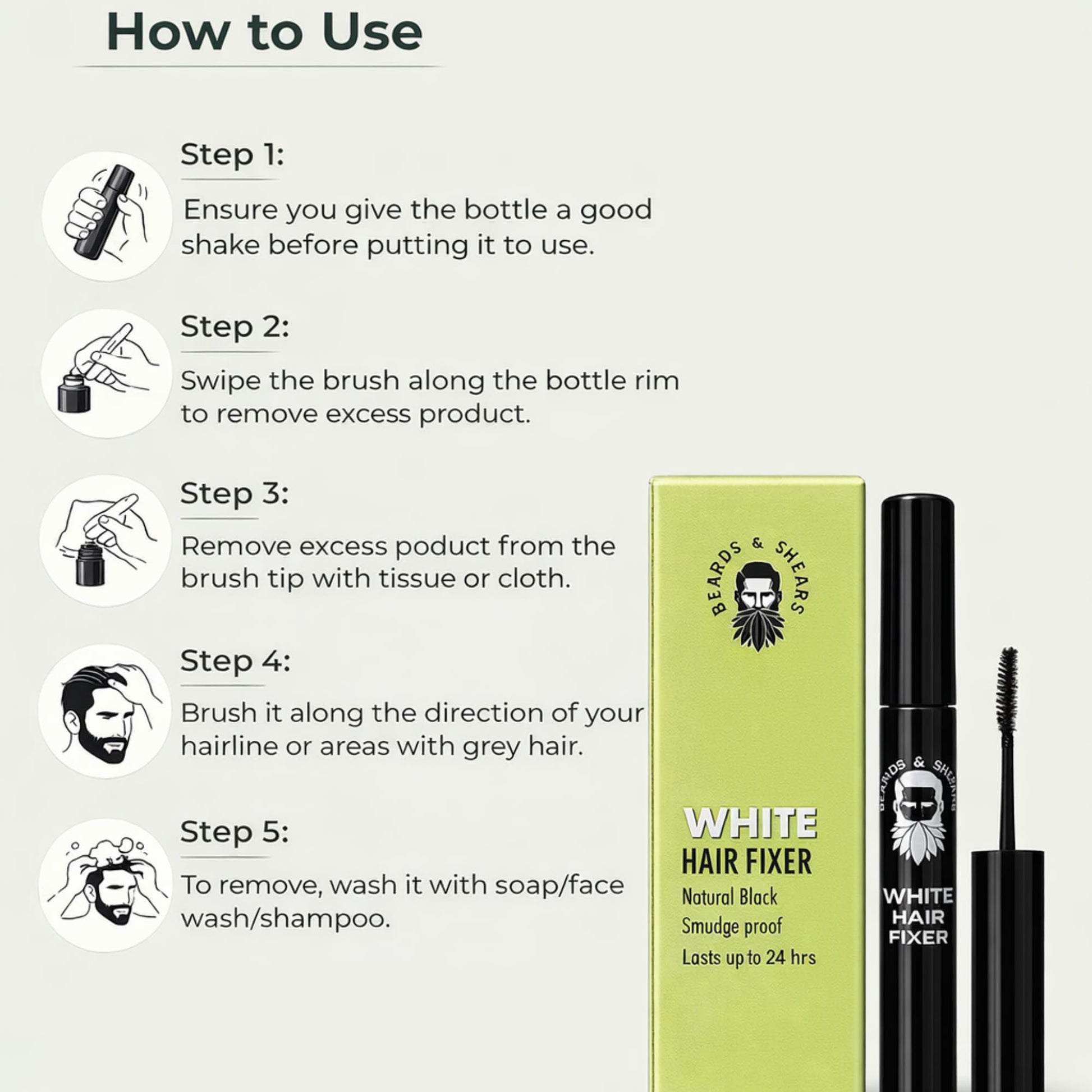 How to Use

Step 1:

Ensure you give the bottle a good shake before putting it to use.

Step 2:

Swipe the brush along the bottle rim to remove excess product.

Step 3:

Remove excess poduct from the brush tip with tissue or cloth.

Step 4:

Brush it along the direction of your hairline or areas with grey hair.

Step 5:

To remove, wash it with soap/face wash/shampoo.

BEARDS & SHEARS

WHITE
HAIR FIXER
Natural Black
Smudge proof
Lasts up to 24 hrs

BEARDS & SHEARS

WHITE
HAIR
FIXER