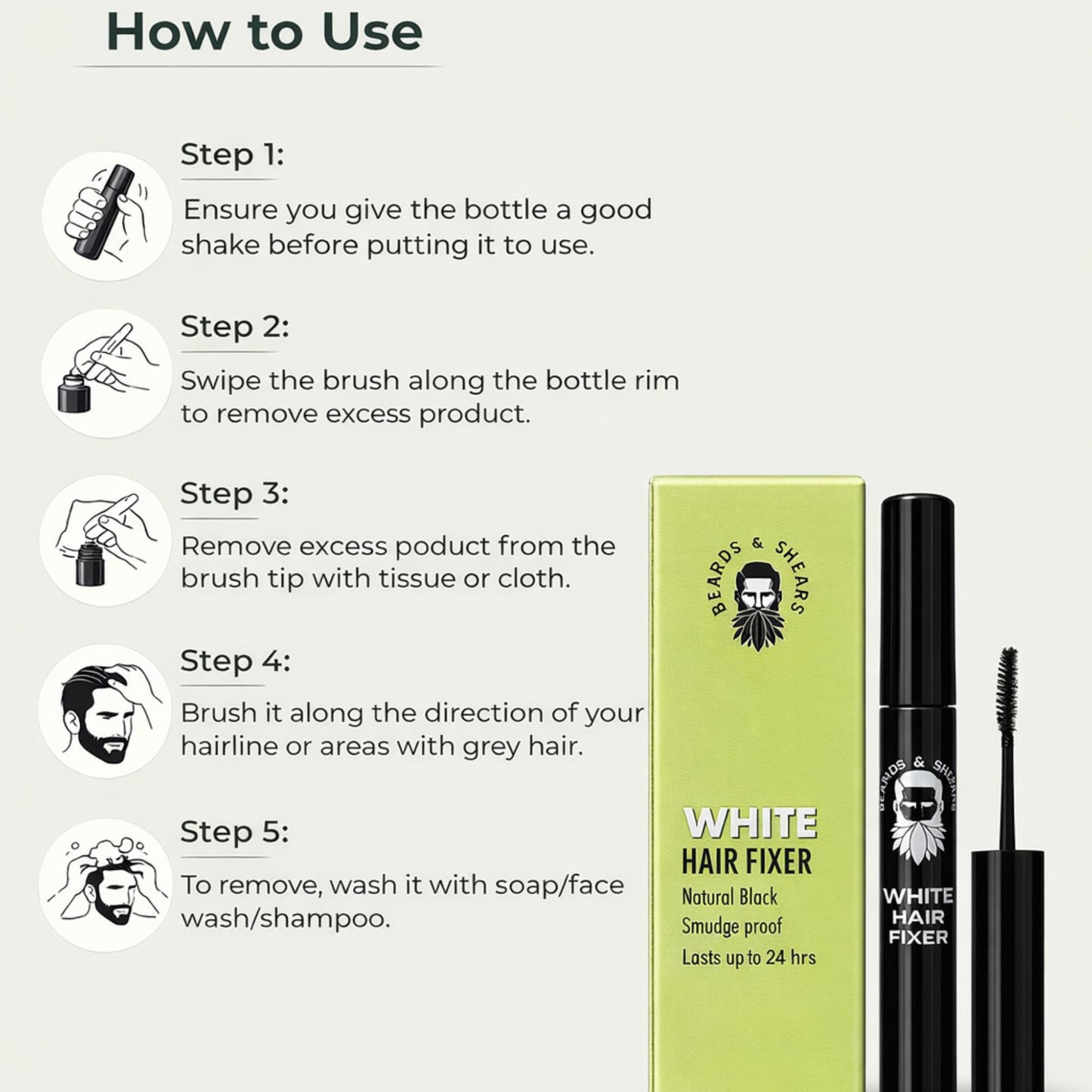 How to Use

Step 1:
Ensure you give the bottle a good shake before putting it to use.

Step 2:
Swipe the brush along the bottle rim to remove excess product.

Step 3:
Remove excess poduct from the brush tip with tissue or cloth.

Step 4:
Brush it along the direction of your hairline or areas with grey hair.

Step 5:
To remove, wash it with soap/face wash/shampoo.

BEARDS & SHEARS

WHITE
HAIR FIXER
Natural Black
Smudge proof
Lasts up to 24 hrs

BEARDS & SHEARS

WHITE
HAIR
FIXER